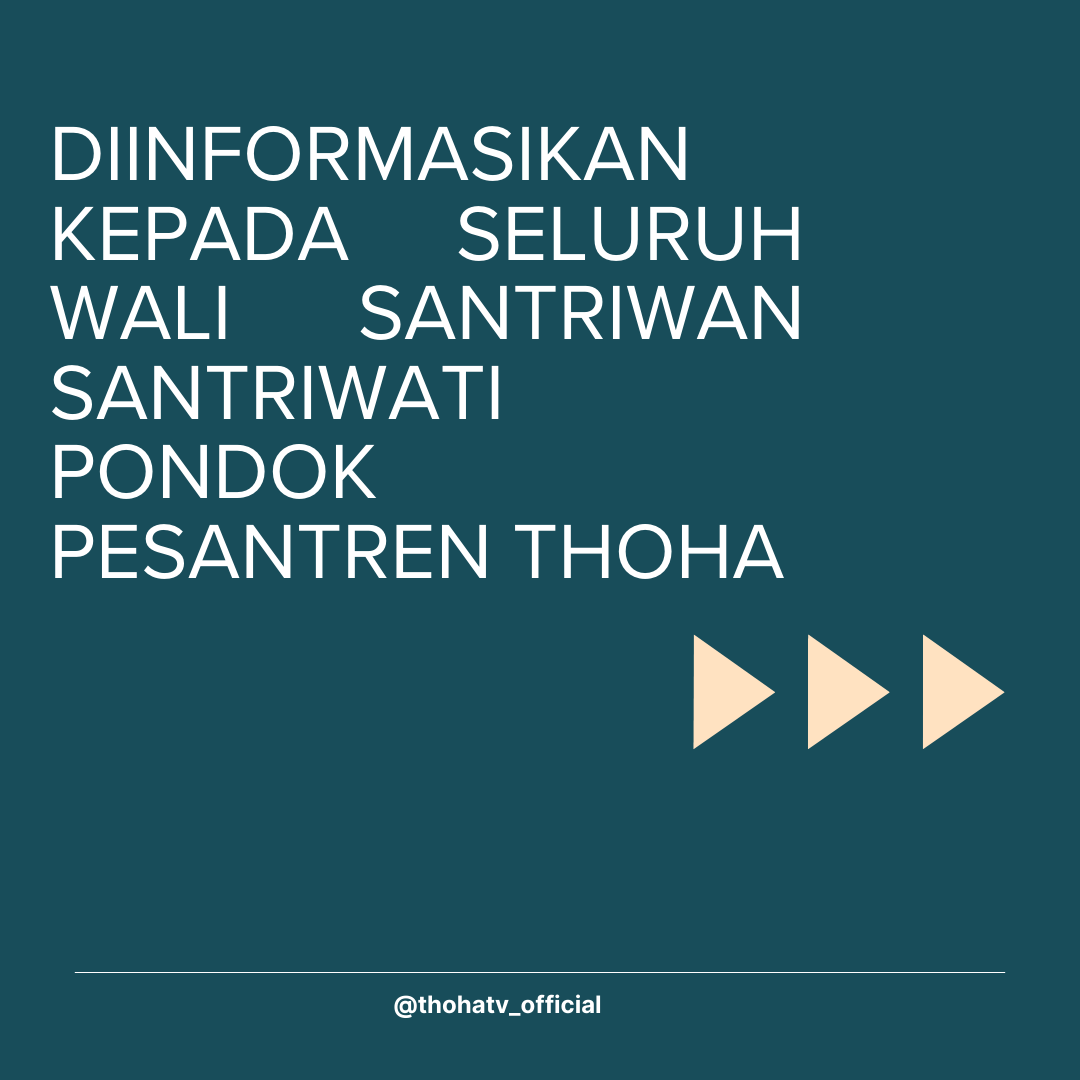 DIINFORMASIKAN KEPADA SELURUH WALI SANTRIWAN SANTRIWATI PONDOK PESANTREN THOHA

@thohatv_official